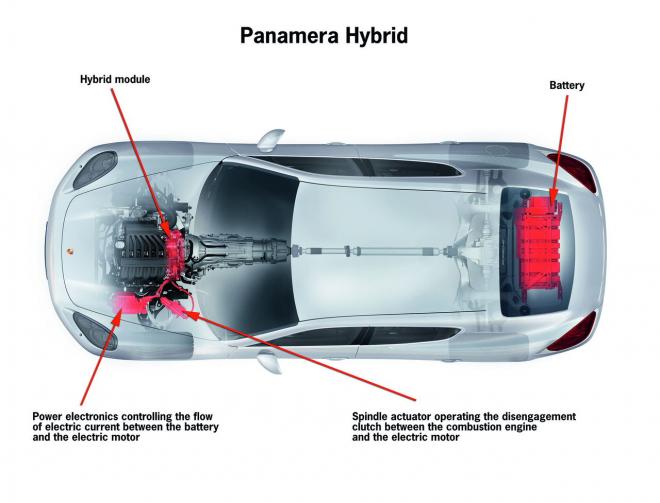 Panamera Hybrid

Hybrid module

Battery

Power electronics controlling the flow of electric current between the battery and the electric motor

Spindle actuator operating the disengagement clutch between the combustion engine and the electric motor